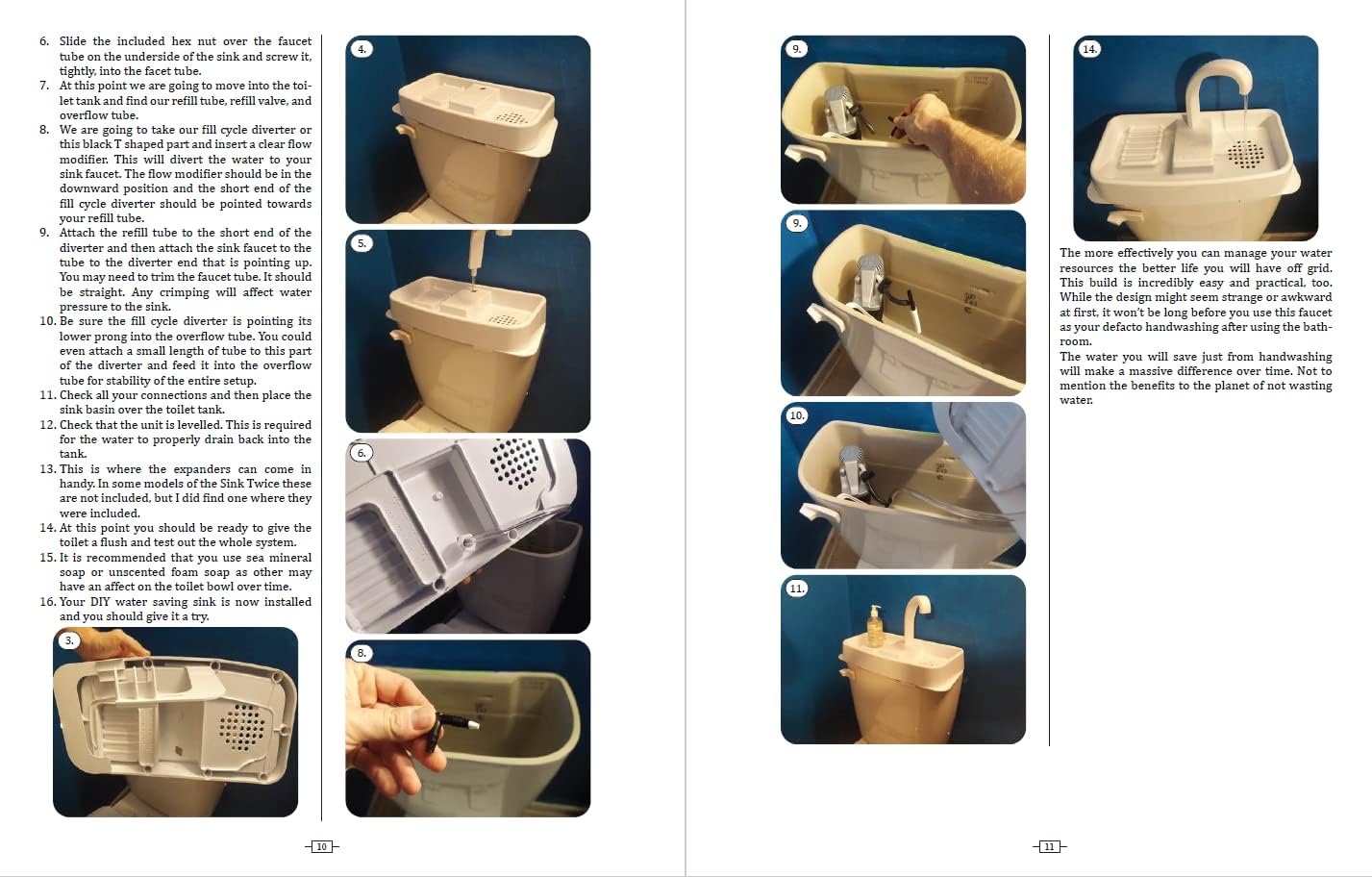 6. Slide the included hex nut over the faucet tube on the underside of the sink and screw it, tightly, into the facet tube.
7. At this point we are going to move into the toilet tank and find our refill tube, refill valve, and overflow tube.
8. We are going to take our fill cycle diverter or this black T shaped part and insert a clear flow modifier. This will divert the water to your sink faucet. The flow modifier should be in the downward position and the short end of the fill cycle diverter should be pointed towards your refill tube.
9. Attach the refill tube to the short end of the diverter and then attach the sink faucet to the tube to the diverter end that is pointing up. You may need to trim the faucet tube. It should be straight. Any crimping will affect water pressure to the sink.
10. Be sure the fill cycle diverter is pointing its lower prong into the overflow tube. You could even attach a small length of tube to this part of the diverter and feed it into the overflow tube for stability of the entire setup.
11. Check all your connections and then place the sink basin over the toilet tank.
12. Check that the unit is levelled. This is required for the water to properly drain back into the tank.
13. This is where the expanders can come in handy. In some models of the Sink Twice these are not included, but I did find one where they were included.
14. At this point you should be ready to give the toilet a flush and test out the whole system.
15. It is recommended that you use sea mineral soap or unscented foam soap as other may have an affect on the toilet bowl over time.
16. Your DIY water saving sink is now installed and you should give it a try.

3.

4.

5.

6.

8.

10

9.

9.

10.

11.

14.

The more effectively you can manage your water resources the better life you will have off grid. This build is incredibly easy and practical, too. While the design might seem strange or awkward at first, it won't be long before you use this faucet as your defacto handwashing after using the bathroom.
The water you will save just from handwashing will make a massive difference over time. Not to mention the benefits to the planet of not wasting water.

11